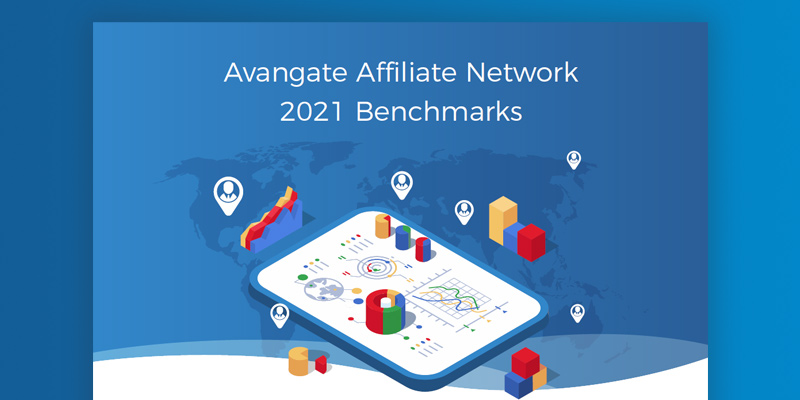 Avangate Affiliate Network
2021 Benchmarks