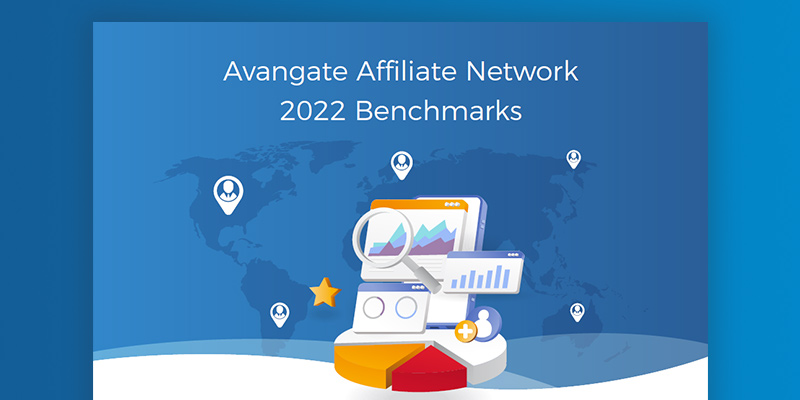 Avangate Affiliate Network
2022 Benchmarks